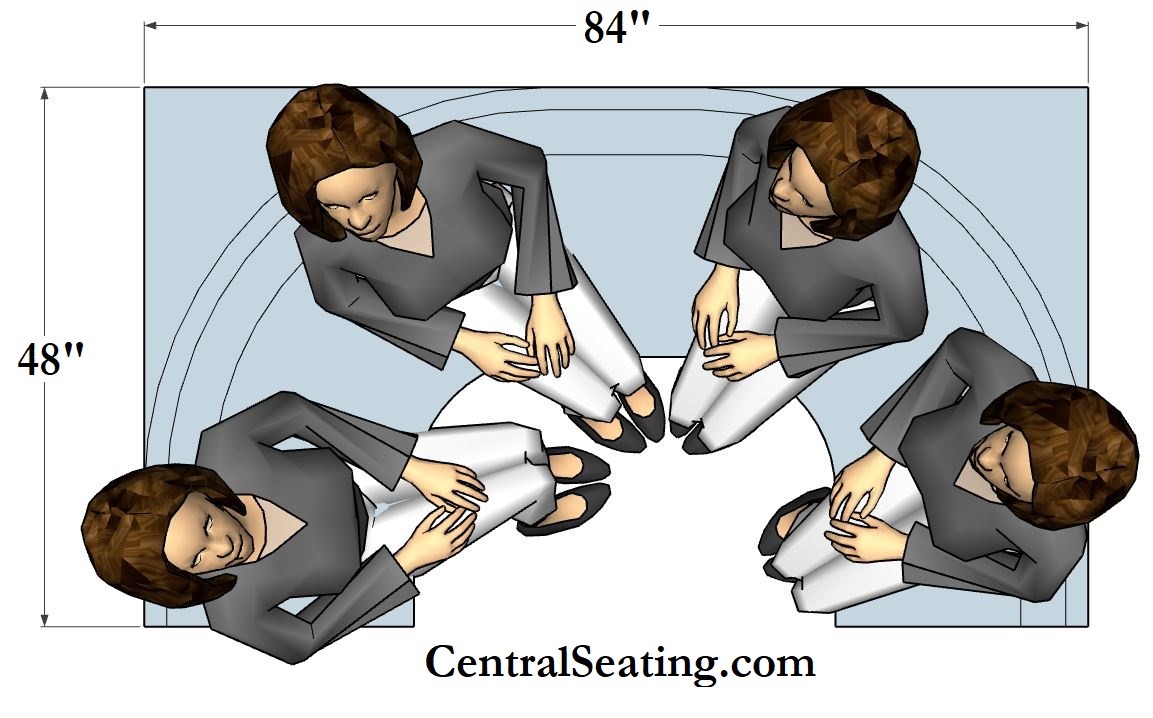 84"

48"

CentralSeating.com