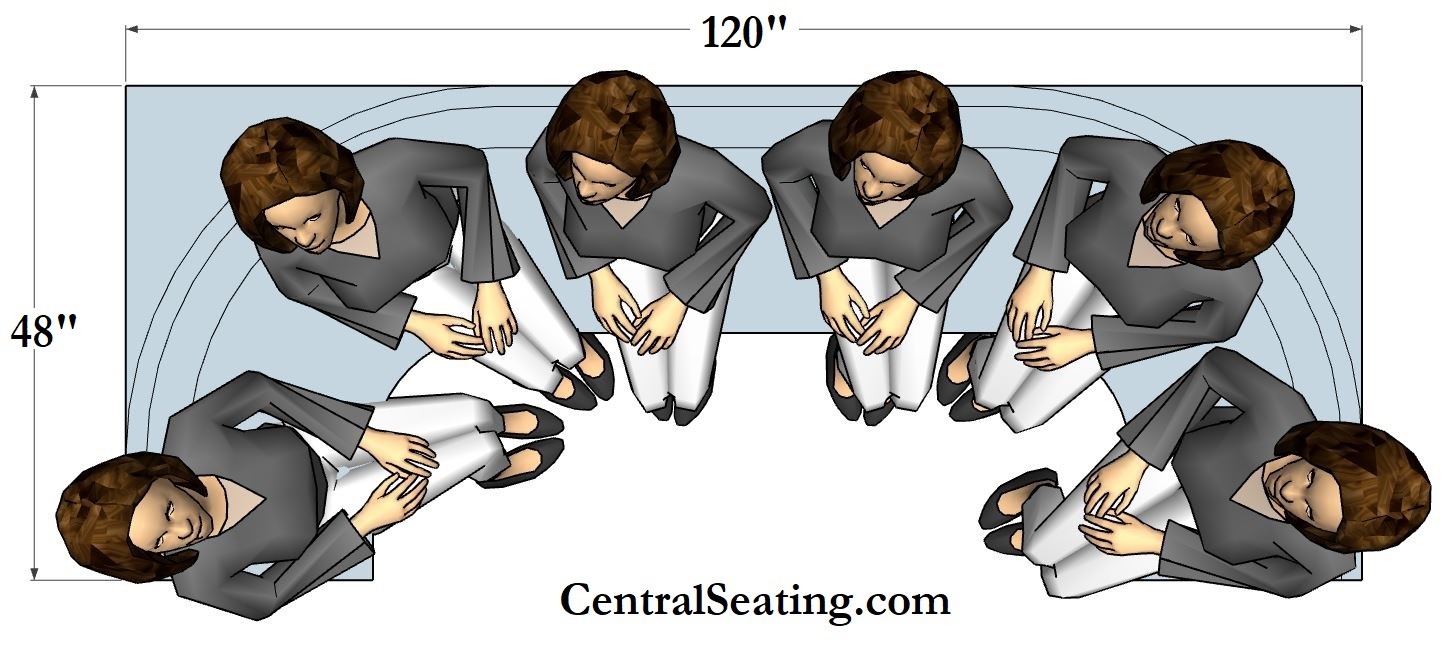 120"

48"

CentralSeating.com