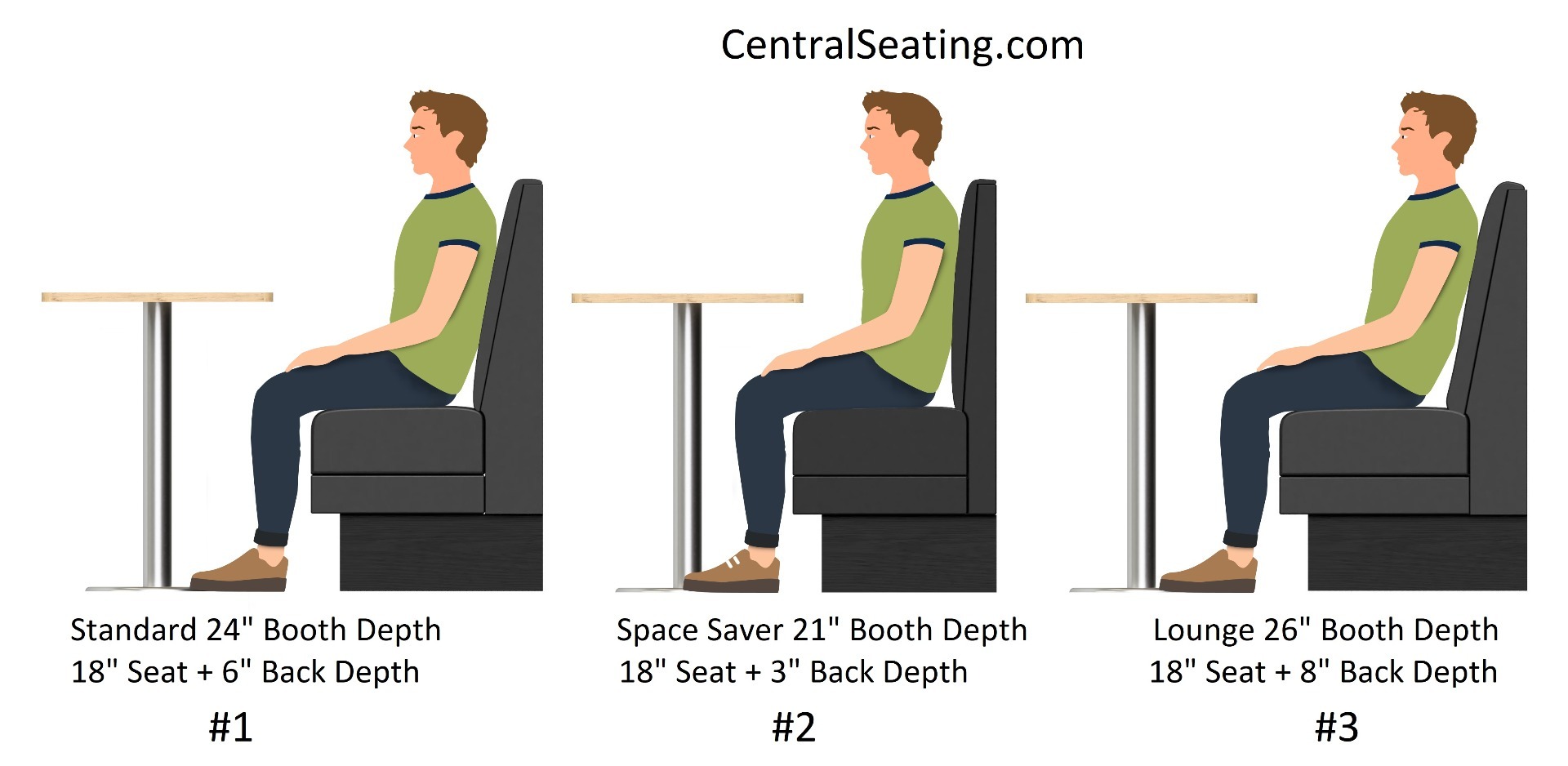 CentralSeating.com

Standard 24" Booth Depth
18" Seat + 6" Back Depth

#1

Space Saver 21" Booth Depth
18" Seat + 3" Back Depth

#2

Lounge 26" Booth Depth
18" Seat + 8" Back Depth

#3